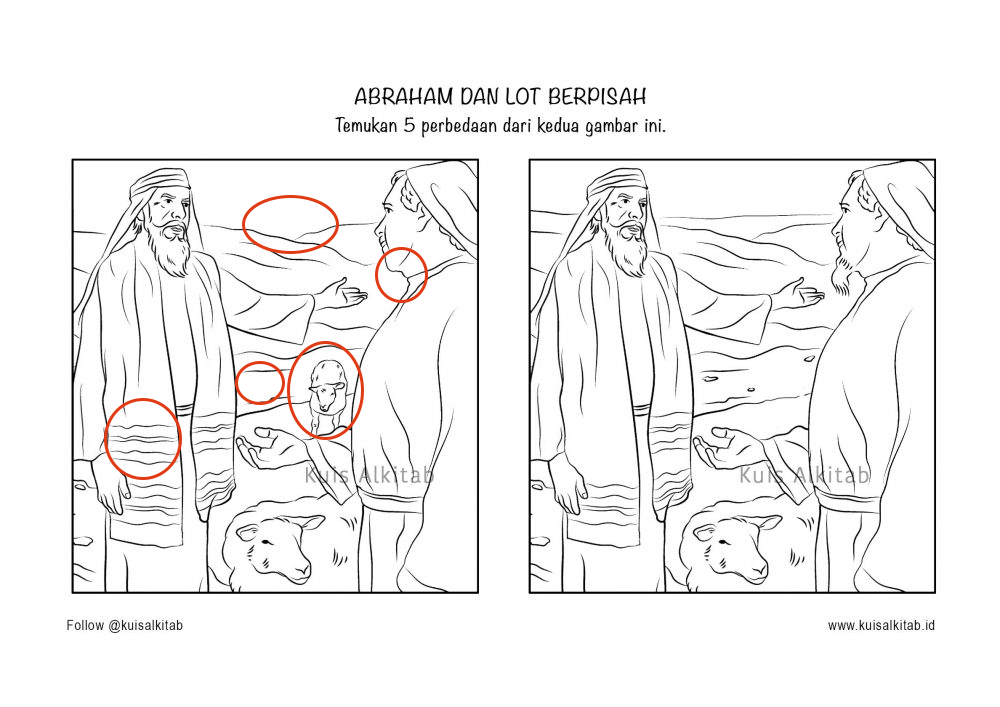 ABRAHAM DAN LOT BERPISAH
Temukan 5 perbedaan dari kedua gambar ini.

Kuis Alkitab

Kuis Alkitab

Follow @kuisalkitab

www.kuisalkitab.id