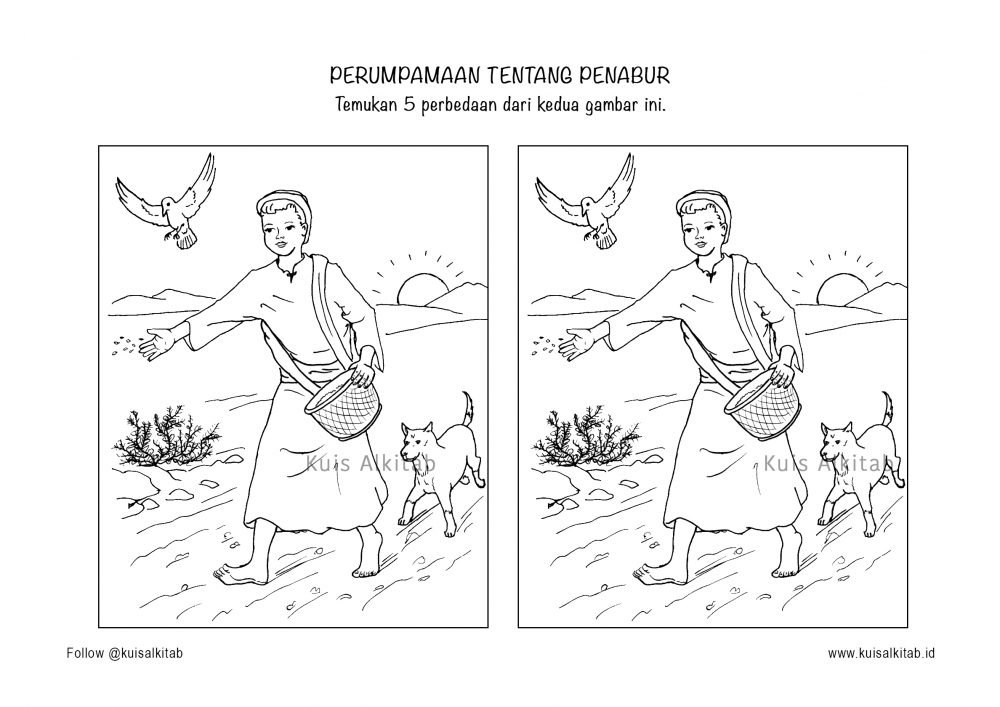 PERUMPAMAAN TENTANG PENABUR
Temukan 5 perbedaan dari kedua gambar ini.

Kuis Alkitab

Kuis Alkitab

Follow @kuisalkitab

www.kuisalkitab.id